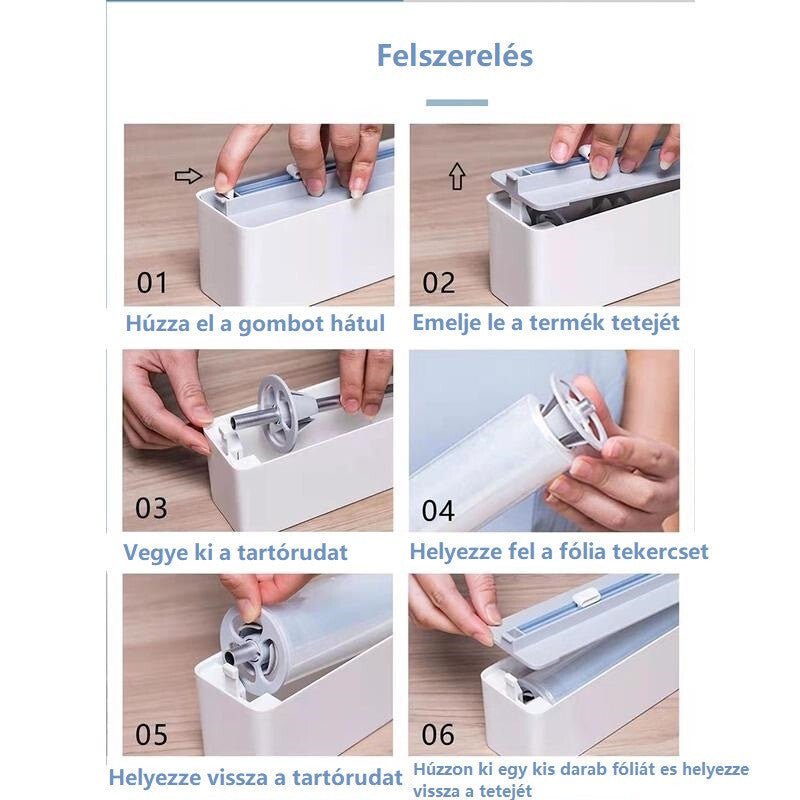 Felszerelés

01
Húzza el a gombot hátul

02
Emelje le a termék tetejét

03
Vegye ki a tartórudat

04
Helyezze fel a fólia tekercset

05
Helyezze vissza a tartórudat

06
Húzzon ki egy kis darab fóliát es helyezze vissza a tetejét