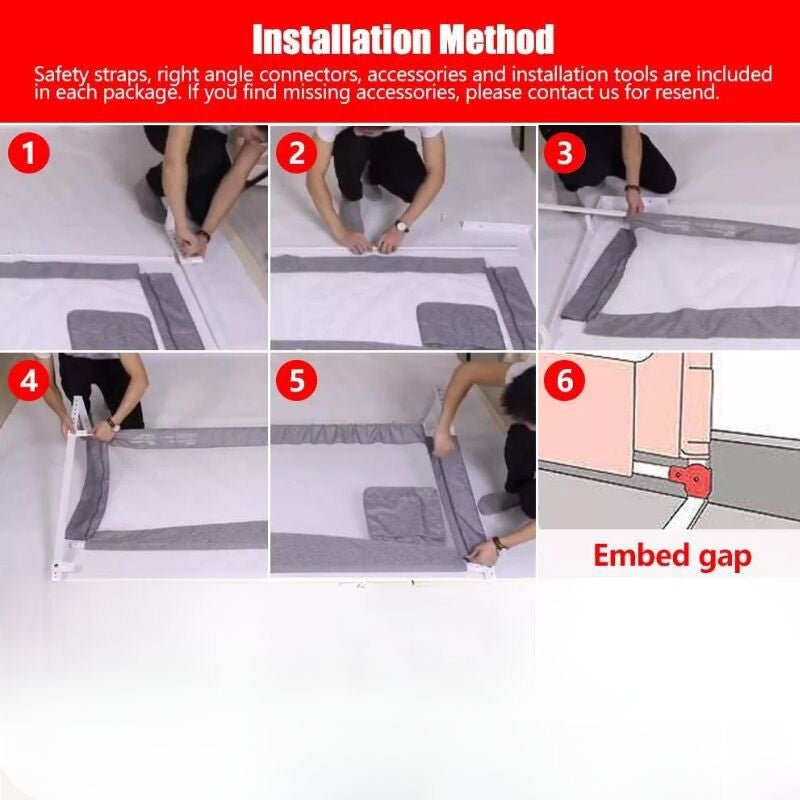 Installation Method

Safety straps, right angle connectors, accessories and installation tools are included in each package. If you find missing accessories, please contact us for resend.

1

2

3

4

5

6

Embed gap