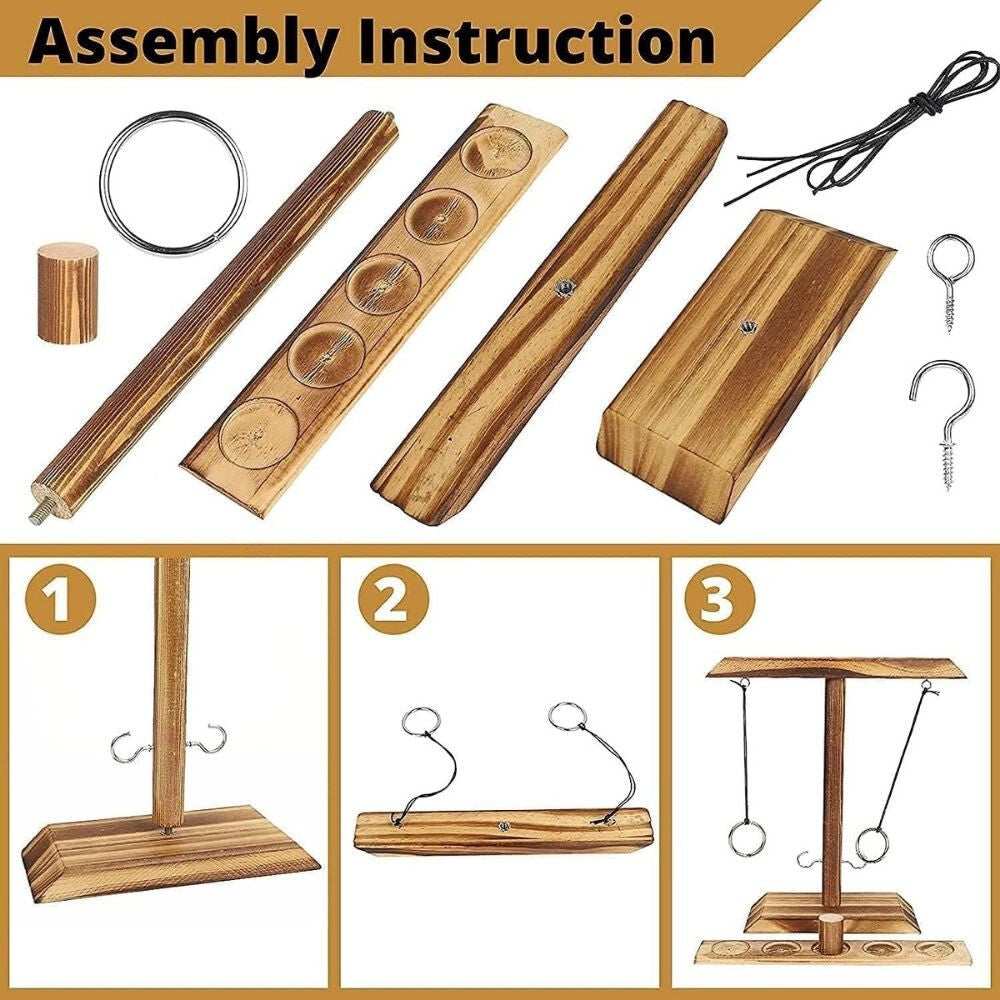 Assembly Instruction

1

2

3